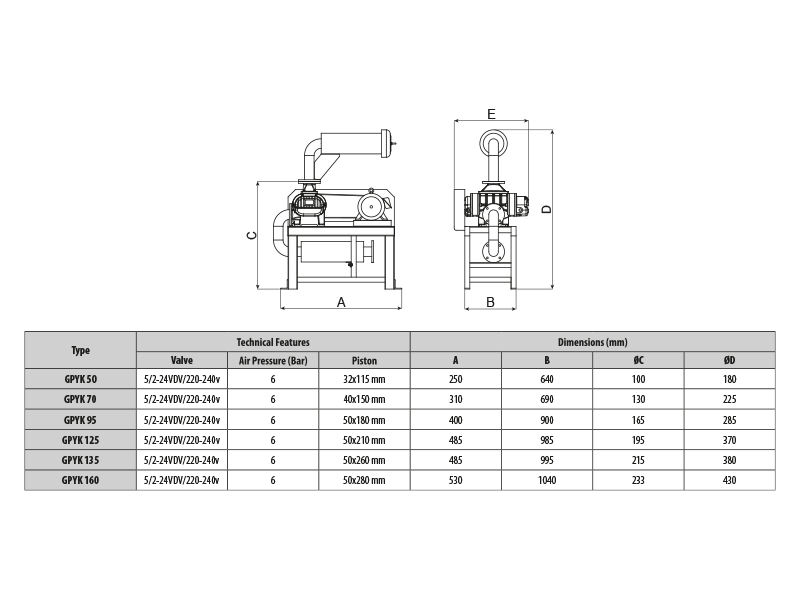 E

C

D

A

B

| Type | Technical Features | | | Dimensions (mm) | | | |
|---|---|---|---|---|---|---|---|
| | Valve | Air Pressure (Bar) | Piston | A | B | ØC | ØD |
| GPYK 50 | 5/2-24VDV/220-240v | 6 | 32x115 mm | 250 | 640 | 100 | 180 |
| GPYK 70 | 5/2-24VDV/220-240v | 6 | 40x150 mm | 310 | 690 | 130 | 225 |
| GPYK 95 | 5/2-24VDV/220-240v | 6 | 50x180 mm | 400 | 900 | 165 | 285 |
| GPYK 125 | 5/2-24VDV/220-240v | 6 | 50x210 mm | 485 | 985 | 195 | 370 |
| GPYK 135 | 5/2-24VDV/220-240v | 6 | 50x260 mm | 485 | 995 | 215 | 380 |
| GPYK 160 | 5/2-24VDV/220-240v | 6 | 50x280 mm | 530 | 1040 | 233 | 430 |